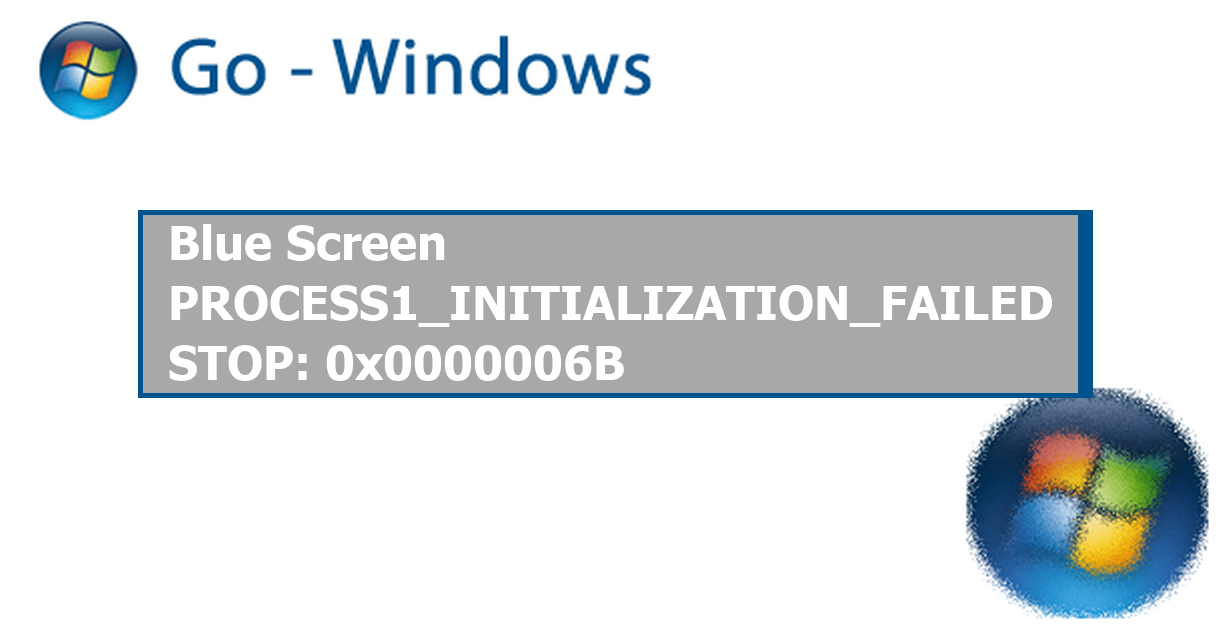 Go - Windows

Blue Screen
PROCESS1_INITIALIZATION_FAILED
STOP: 0x0000006B